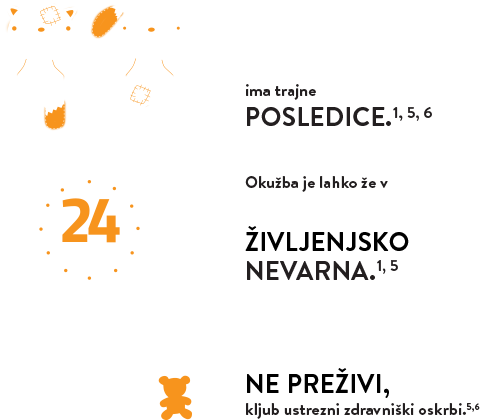 ima trajne
POSLEDICE.$^{1, 5, 6}$

24

Okužba je lahko že v

ŽIVLJENJSKO NEVARNA.$^{1, 5}$

NE PREŽIVI,
kljub ustrezni zdravniški oskrbi.$^{5,6}$